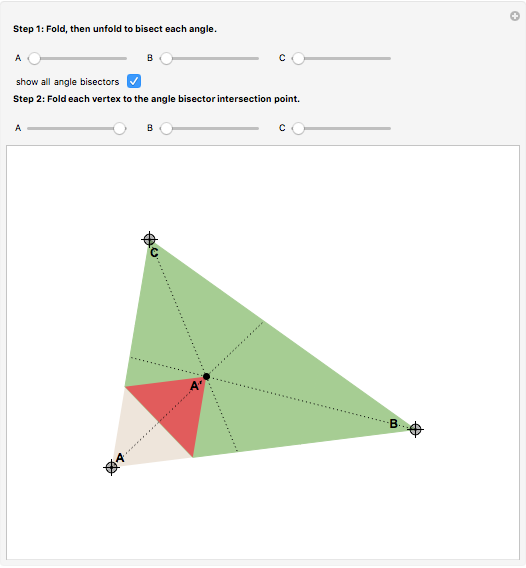 Step 1: Fold, then unfold to bisect each angle.

A

B

C

show all angle bisectors

Step 2: Fold each vertex to the angle bisector intersection point.

A

B

C

C

A′

B

A