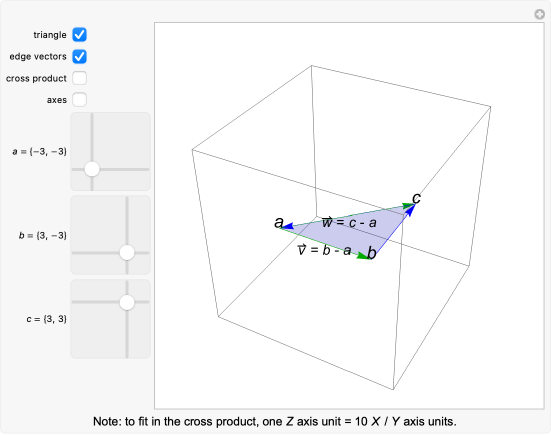 triangle

edge vectors

cross product

axes

$a = \{-3, -3\}$

$b = \{3, -3\}$

$c = \{3, 3\}$

$a$

$c$

$\vec{w} = c - a$

$\vec{v} = b - a$

$b$

Note: to fit in the cross product, one $Z$ axis unit = 10 $X$ / $Y$ axis units.