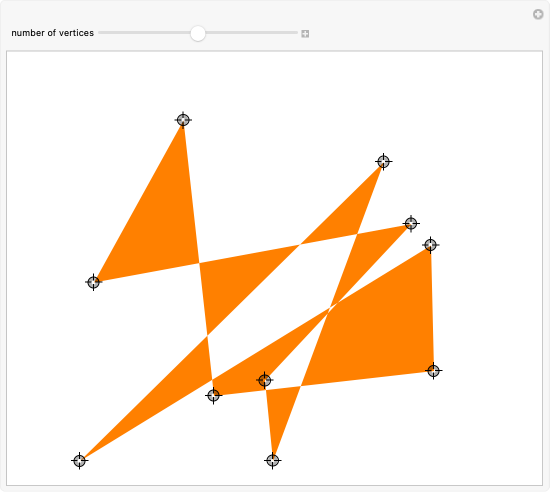 number of vertices