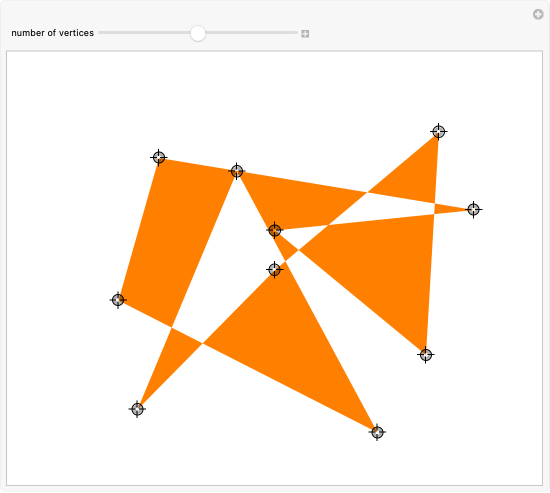 number of vertices