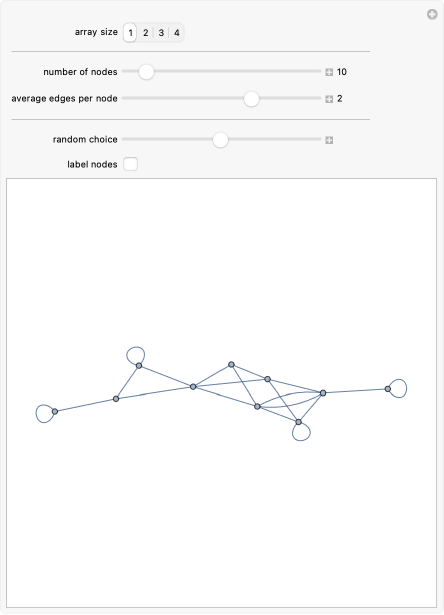 array size 1 2 3 4

number of nodes 10

average edges per node 2

random choice

label nodes