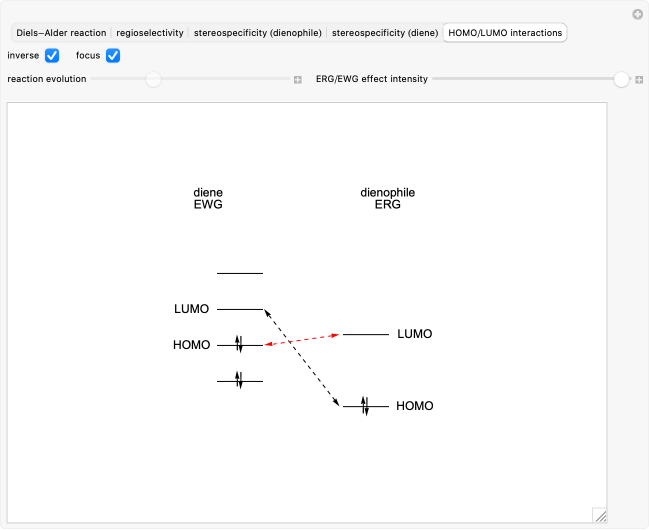 Diels–Alder reaction | regioselectivity | stereospecificity (dienophile) | stereospecificity (diene) | HOMO/LUMO interactions

inverse focus

reaction evolution ERG/EWG effect intensity

diene
EWG

dienophile
ERG

LUMO

HOMO

LUMO

HOMO