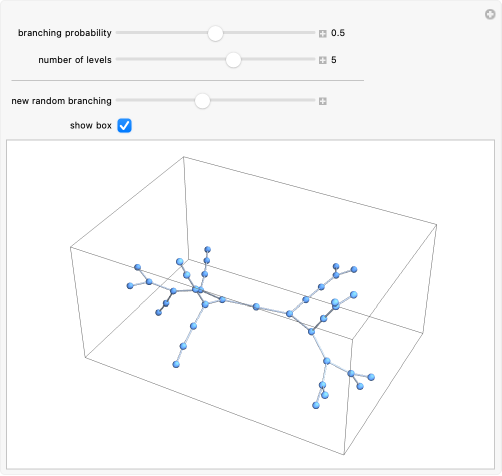 branching probability 0.5

number of levels 5

new random branching

show box