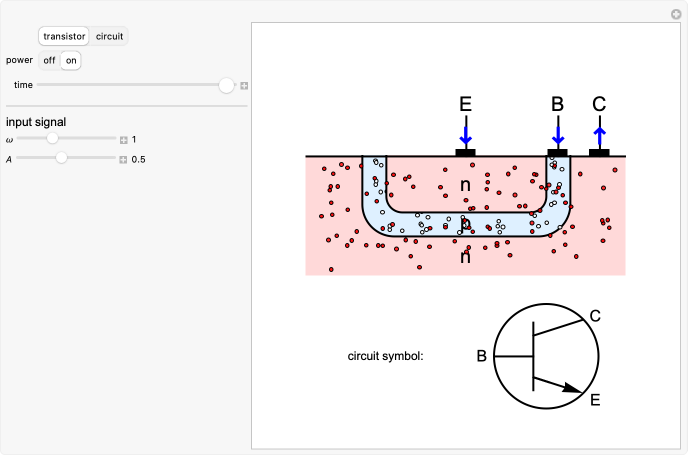 transistor circuit

power off on

time

input signal

$\omega$ 1

$A$ 0.5

E B C

n

p

n

circuit symbol:

B C E