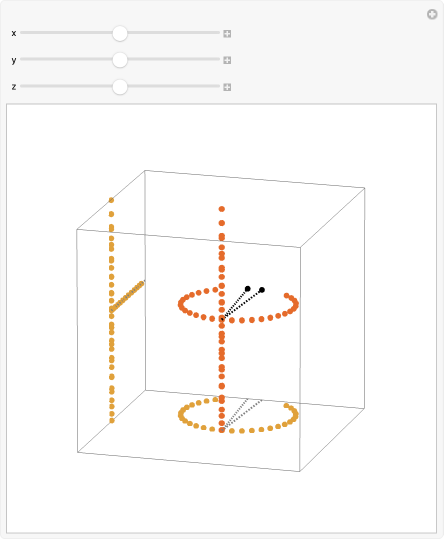 x

y

z