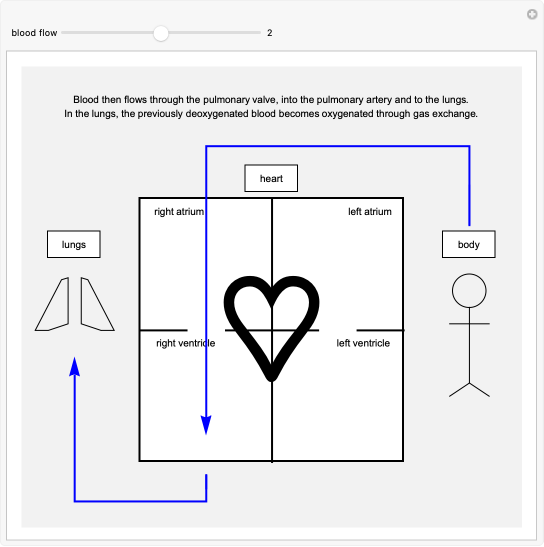 blood flow 2

Blood then flows through the pulmonary valve, into the pulmonary artery and to the lungs.
In the lungs, the previously deoxygenated blood becomes oxygenated through gas exchange.

heart

right atrium

left atrium

lungs

body

right ventricle

left ventricle