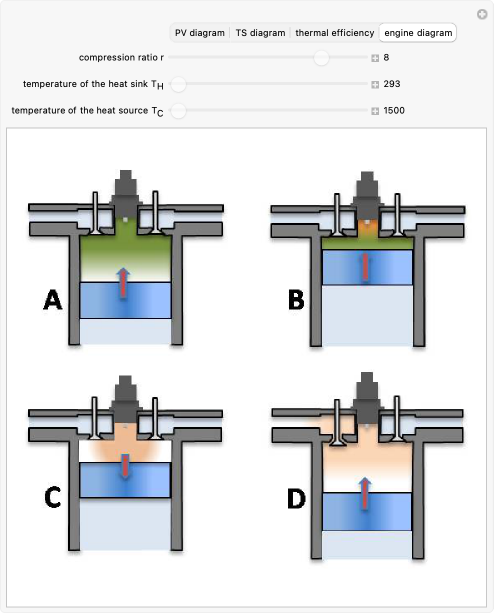 PV diagram | TS diagram | thermal efficiency | engine diagram

compression ratio r 8

temperature of the heat sink $T_H$ 293

temperature of the heat source $T_C$ 1500

A

B

C

D