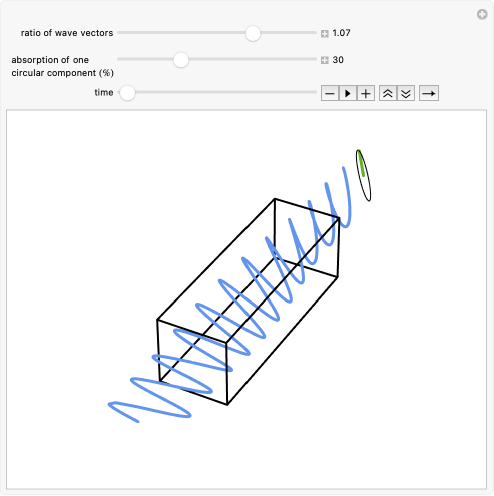 ratio of wave vectors 1.07

absorption of one circular component (%) 30

time