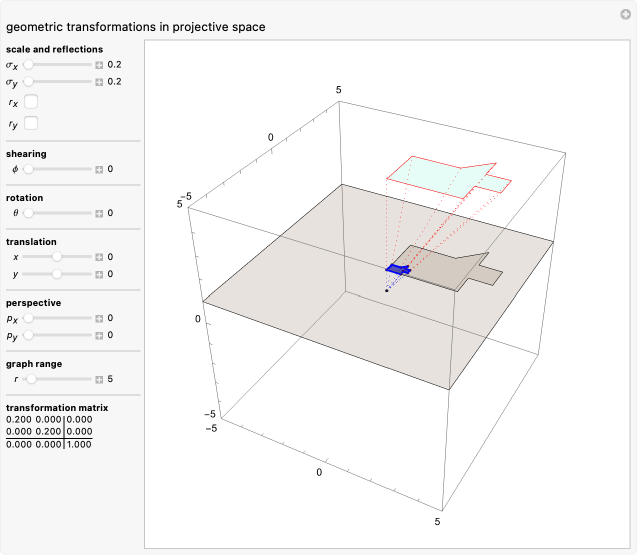 geometric transformations in projective space

scale and reflections
$\sigma_x$ 0.2
$\sigma_y$ 0.2
$r_x$
$r_y$

shearing
$\phi$ 0

rotation
$\theta$ 0

translation
$x$ 0
$y$ 0

perspective
$p_x$ 0
$p_y$ 0

graph range
$r$ 5

transformation matrix

| 0.200 | 0.000 | 0.000 |
|---|---|---|
| 0.000 | 0.200 | 0.000 |
| 0.000 | 0.000 | 1.000 |

5
0
−5
5
0
−5
−5
0
5