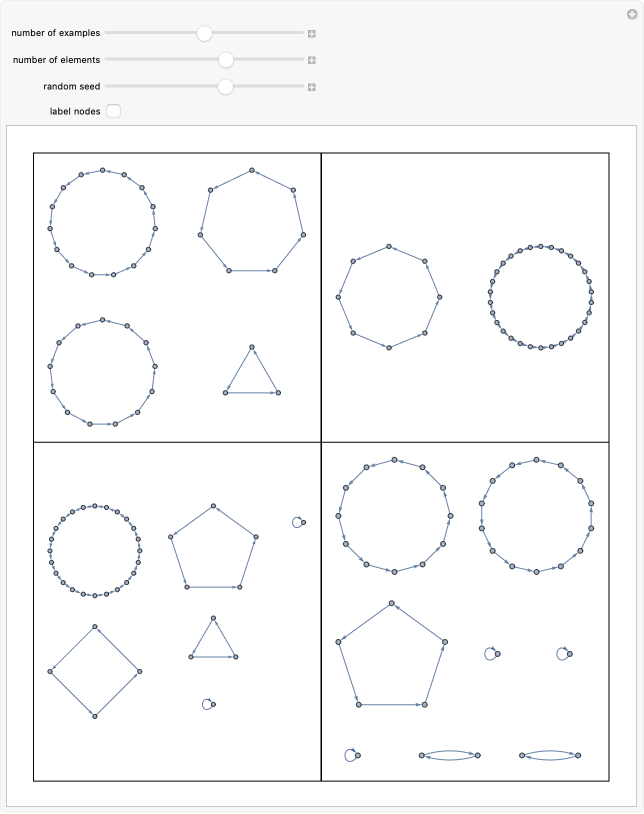 number of examples

number of elements

random seed

label nodes