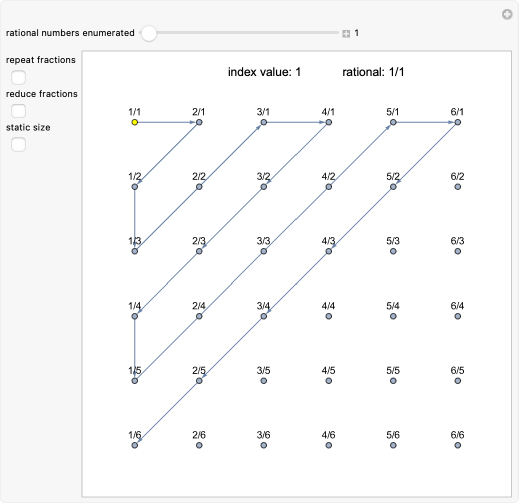 rational numbers enumerated 1

repeat fractions

reduce fractions

static size

index value: 1 rational: 1/1

1/1 2/1 3/1 4/1 5/1 6/1

1/2 2/2 3/2 4/2 5/2 6/2

1/3 2/3 3/3 4/3 5/3 6/3

1/4 2/4 3/4 4/4 5/4 6/4

1/5 2/5 3/5 4/5 5/5 6/5

1/6 2/6 3/6 4/6 5/6 6/6