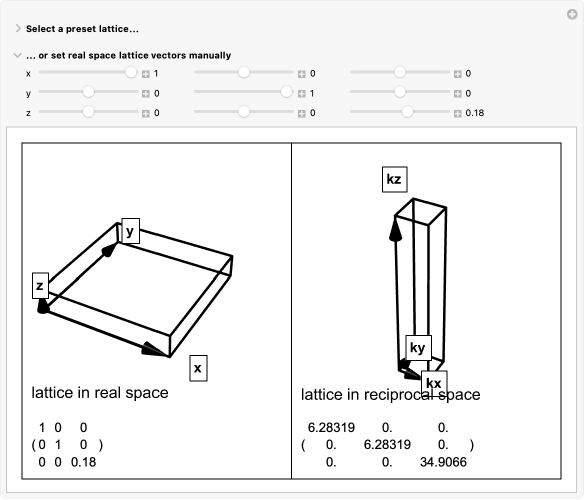 Select a preset lattice...

... or set real space lattice vectors manually

x 1 0 0

y 0 1 0

z 0 0 0.18

y

z

x

lattice in real space

$\begin{pmatrix} 1 & 0 & 0 \\ 0 & 1 & 0 \\ 0 & 0 & 0.18 \end{pmatrix}$

kz

ky

kx

lattice in reciprocal space

$\begin{pmatrix} 6.28319 & 0. & 0. \\ 0. & 6.28319 & 0. \\ 0. & 0. & 34.9066 \end{pmatrix}$