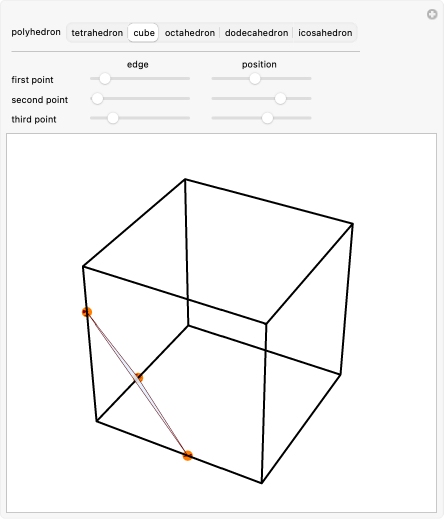 polyhedron tetrahedron cube octahedron dodecahedron icosahedron

edge position
first point
second point
third point