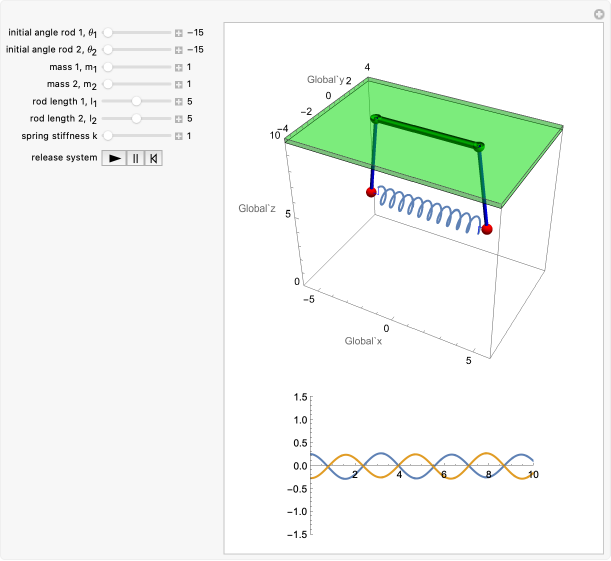 initial angle rod 1, $\theta_1$ −15
initial angle rod 2, $\theta_2$ −15
mass 1, $m_1$ 1
mass 2, $m_2$ 1
rod length 1, $l_1$ 5
rod length 2, $l_2$ 5
spring stiffness k 1
release system

Global`y
4
2
0
−2
−4
10
Global`z
5
0
−5
0
Global`x
5

1.5
1.0
0.5
0.0
−0.5
−1.0
−1.5
2
4
6
8
10