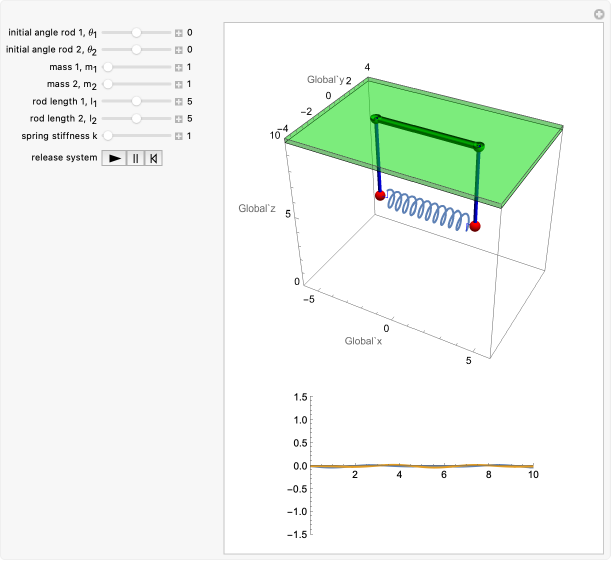 initial angle rod 1, $\theta_1$ 0
initial angle rod 2, $\theta_2$ 0
mass 1, $m_1$ 1
mass 2, $m_2$ 1
rod length 1, $l_1$ 5
rod length 2, $l_2$ 5
spring stiffness k 1
release system

Global`y
4
2
0
−2
−4
10
Global`z
5
0
−5
0
Global`x
5

1.5
1.0
0.5
0.0
−0.5
−1.0
−1.5
2
4
6
8
10