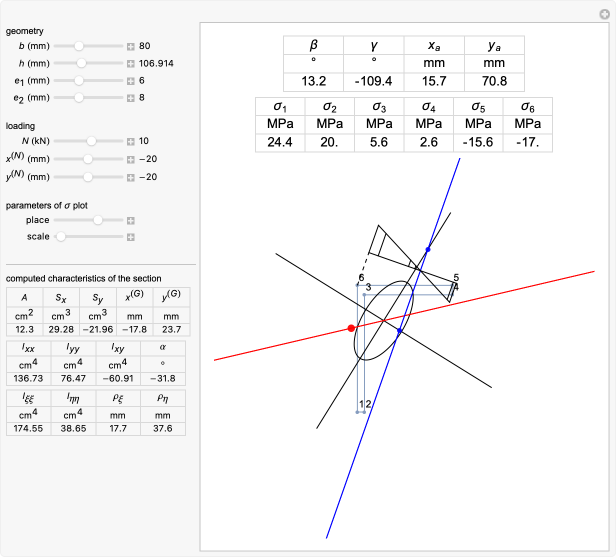 geometry
$b$ (mm) 80
$h$ (mm) 106.914
$e_1$ (mm) 6
$e_2$ (mm) 8

loading
$N$ (kN) 10
$x^{(N)}$ (mm) −20
$y^{(N)}$ (mm) −20

parameters of $\sigma$ plot
place
scale

computed characteristics of the section

| $A$ | $S_x$ | $S_y$ | $x^{(G)}$ | $y^{(G)}$ |
|---|---|---|---|---|
| $cm^2$ | $cm^3$ | $cm^3$ | mm | mm |
| 12.3 | 29.28 | −21.96 | −17.8 | 23.7 |

| $I_{xx}$ | $I_{yy}$ | $I_{xy}$ | $\alpha$ |
|---|---|---|---|
| $cm^4$ | $cm^4$ | $cm^4$ | ° |
| 136.73 | 76.47 | −60.91 | −31.8 |

| $I_{\xi\xi}$ | $I_{\eta\eta}$ | $\rho_\xi$ | $\rho_\eta$ |
|---|---|---|---|
| $cm^4$ | $cm^4$ | mm | mm |
| 174.55 | 38.65 | 17.7 | 37.6 |

| $\beta$ | $\gamma$ | $x_a$ | $y_a$ |
|---|---|---|---|
| ° | ° | mm | mm |
| 13.2 | -109.4 | 15.7 | 70.8 |

| $\sigma_1$ | $\sigma_2$ | $\sigma_3$ | $\sigma_4$ | $\sigma_5$ | $\sigma_6$ |
|---|---|---|---|---|---|
| MPa | MPa | MPa | MPa | MPa | MPa |
| 24.4 | 20. | 5.6 | 2.6 | -15.6 | -17. |

6 3 5 4 1 2