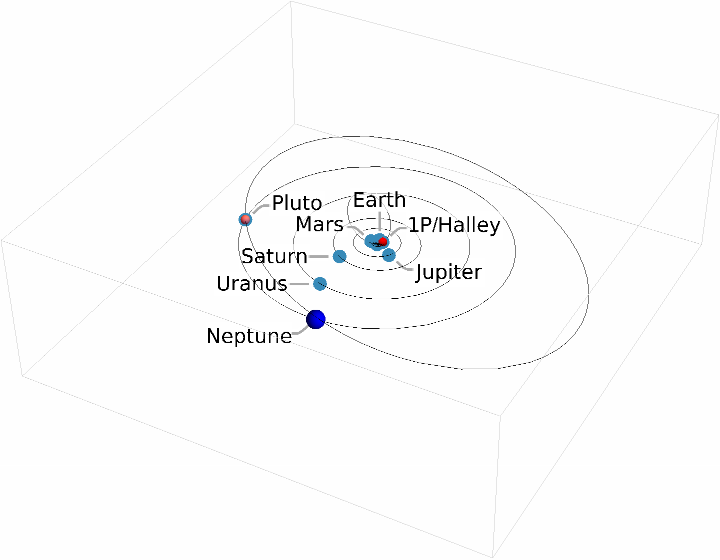 Pluto
Earth
Mars
1P/Halley
Saturn
Jupiter
Uranus
Neptune