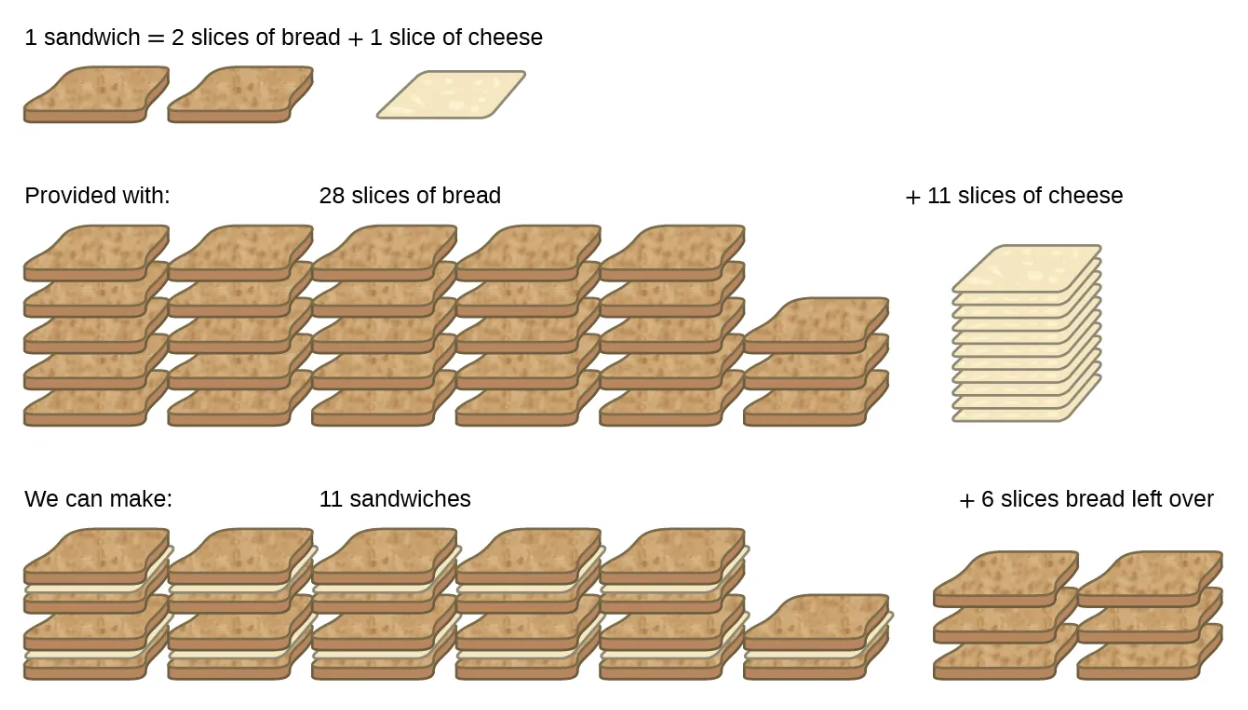 1 sandwich = 2 slices of bread + 1 slice of cheese

Provided with: 28 slices of bread + 11 slices of cheese

We can make: 11 sandwiches + 6 slices bread left over