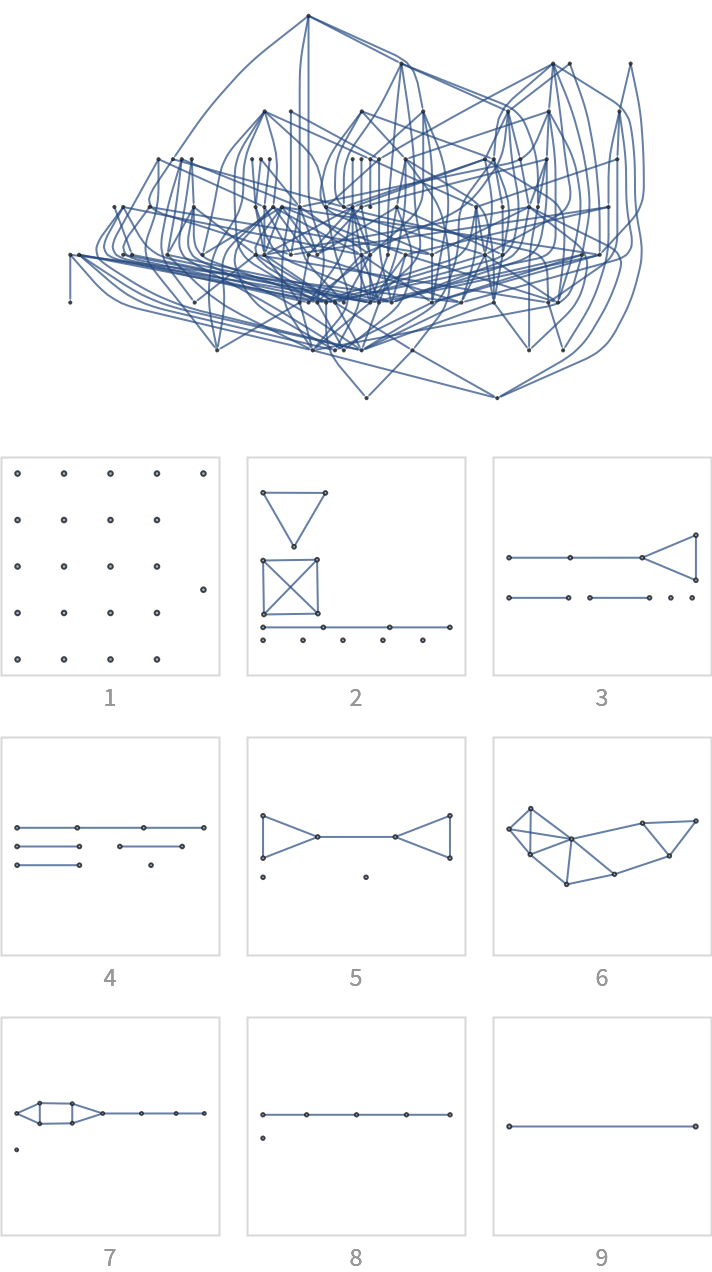 1

2

3

4

5

6

7

8

9