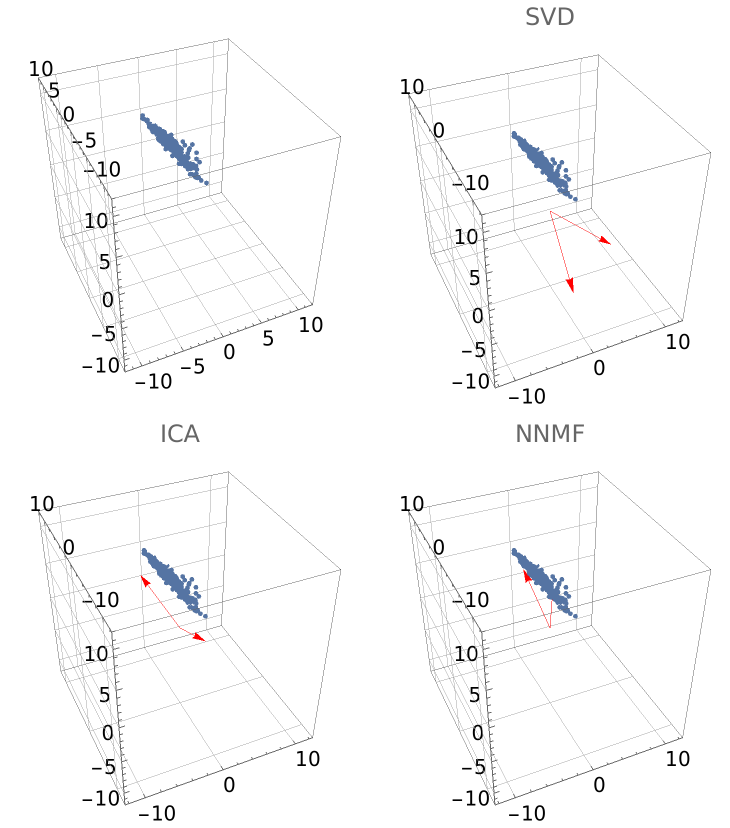 10
5
0
−5
−10
10
5
0
−5
−10
−10
−5
0
5
10

SVD
10
0
−10
10
5
0
−5
−10
−10
0
10

ICA
10
0
−10
10
5
0
−5
−10
−10
0
10

NNMF
10
0
−10
10
5
0
−5
−10
−10
0
10