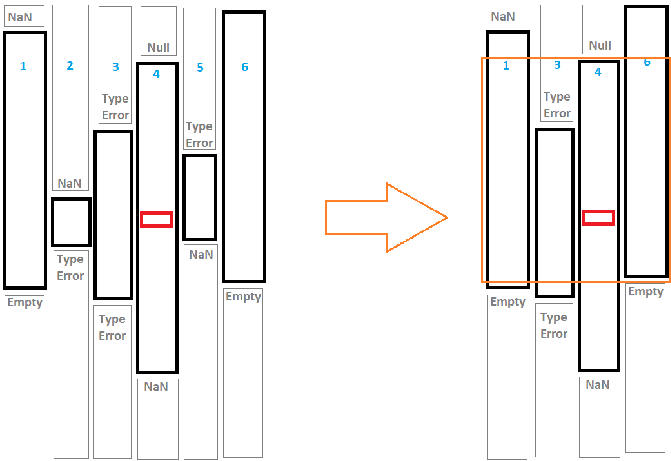 NaN

1

Empty

2

NaN

Type Error

3

Type Error

Type Error

Null

4

NaN

5

Type Error

NaN

6

Empty

NaN

1

Empty

3

Type Error

Type Error

Null

4

NaN

6

Empty